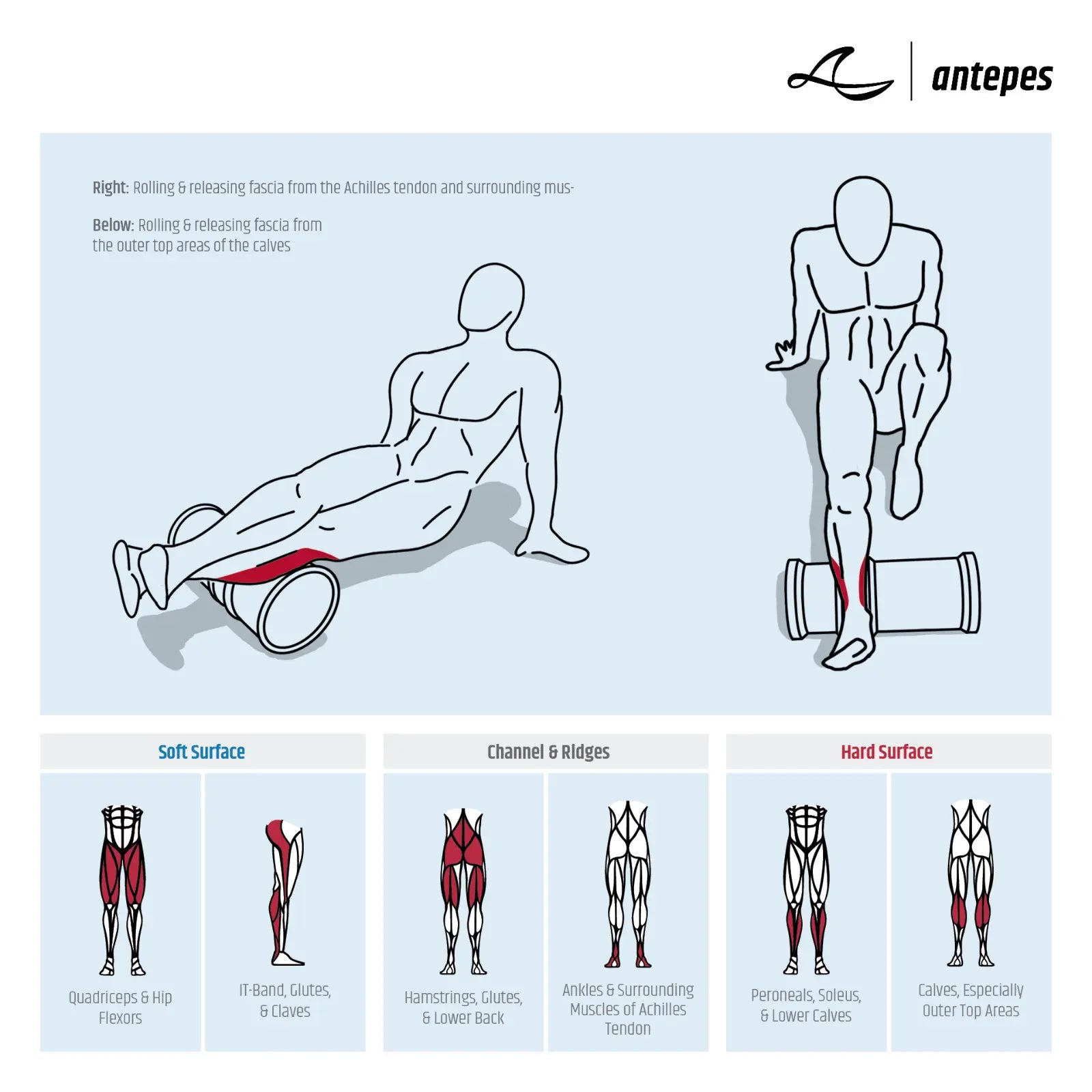 antepes

Right: Rolling & releasing fascia from the Achilles tendon and surrounding mus-

Below: Rolling & releasing fascia from the outer top areas of the calves

Soft Surface

Quadriceps & Hip Flexors

IT-Band, Glutes, & Claves

Channel & Ridges

Hamstrings, Glutes, & Lower Back

Ankles & Surrounding Muscles of Achilles Tendon

Hard Surface

Peroneals, Soleus, & Lower Calves

Calves, Especially Outer Top Areas